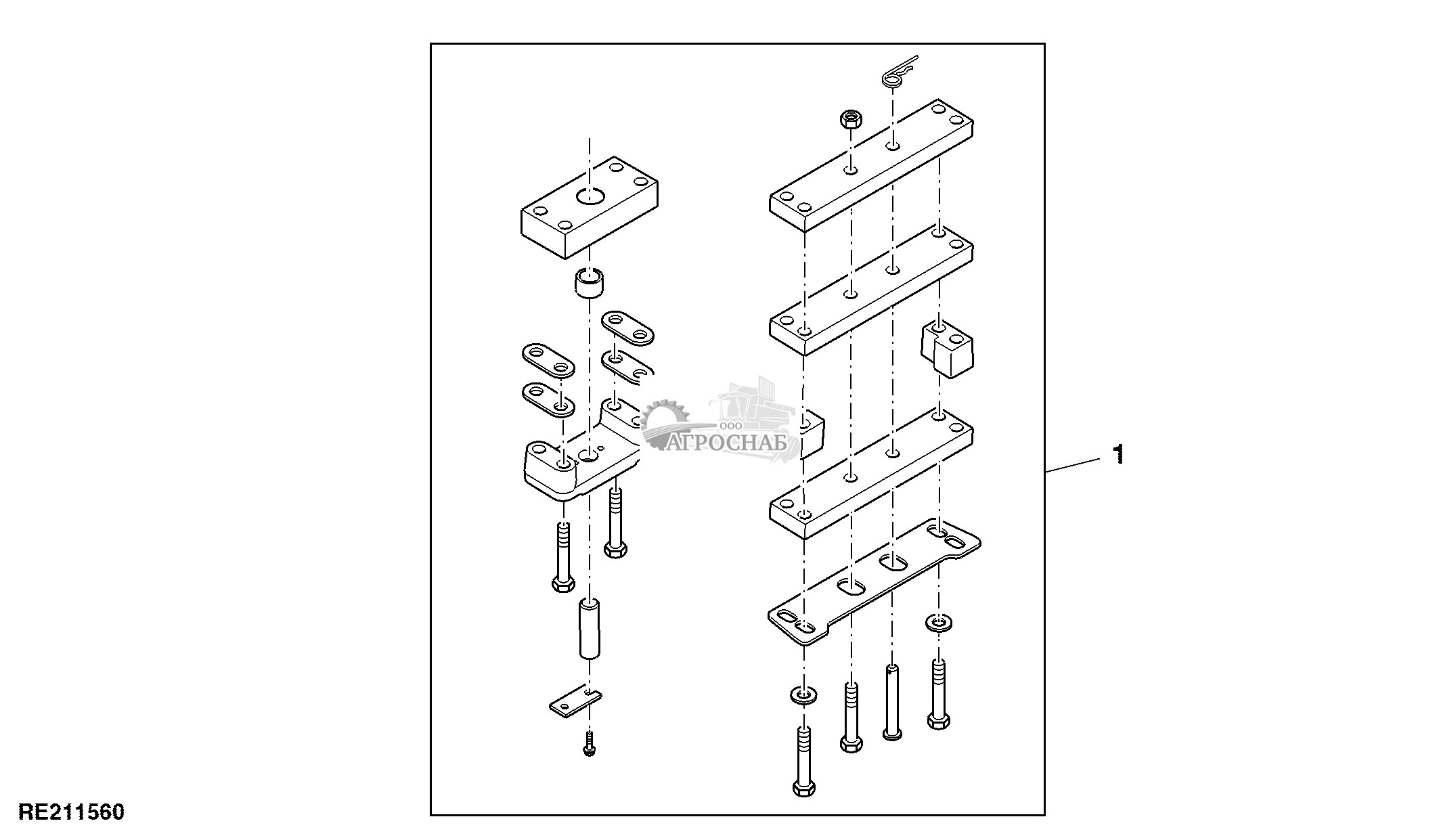 ООО
АГРОСНАБ

1

RE211560